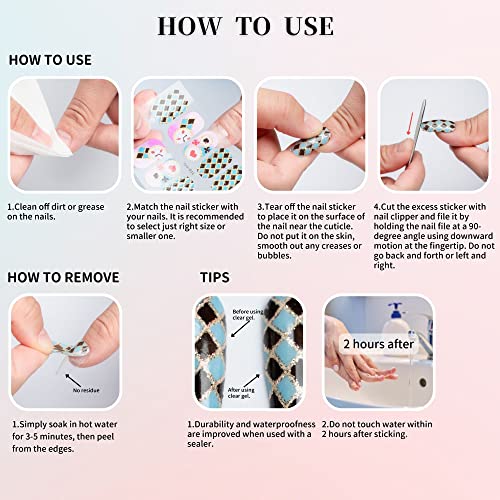 HOW TO USE

HOW TO USE

1.Clean off dirt or grease on the nails.

2.Match the nail sticker with your nails. It is recommended to select just right size or smaller one.

3.Tear off the nail sticker to place it on the surface of the nail near the cuticle. Do not put it on the skin, smooth out any creases or bubbles.

4.Cut the excess sticker with nail clipper and file it by holding the nail file at a 90-degree angle using downward motion at the fingertip. Do not go back and forth or left and right.

HOW TO REMOVE

No residue

1.Simply soak in hot water for 3-5 minutes, then peel from the edges.

TIPS

Before using clear gel.

After using clear gel.

2 hours after

1.Durability and waterproofness are improved when used with a sealer.

2.Do not touch water within 2 hours after sticking.