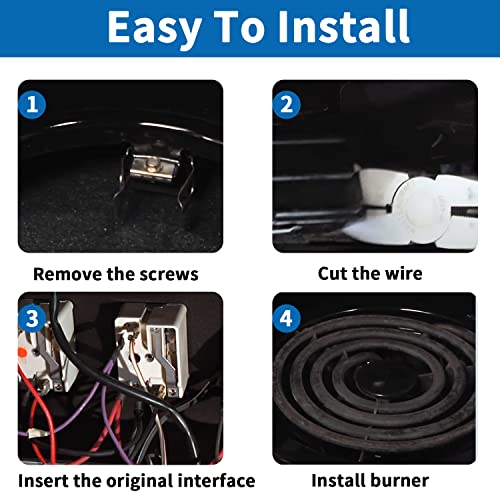 Easy To Install

1

Remove the screws

2

Cut the wire

3

Insert the original interface

4

Install burner