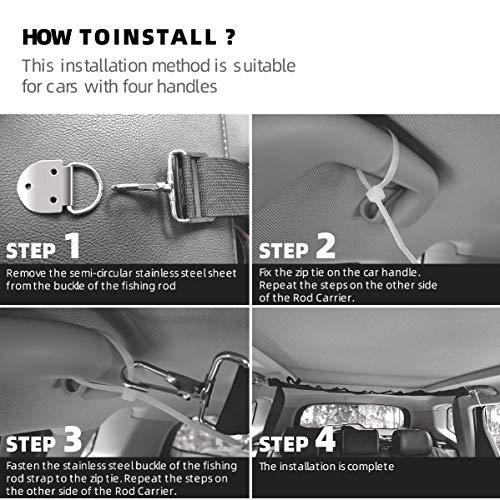 HOW TOINSTALL ?

This installation method is suitable for cars with four handles

STEP 1

Remove the semi-circular stainless steel sheet from the buckle of the fishing rod

STEP 2

Fix the zip tie on the car handle. Repeat the steps on the other side of the Rod Carrier.

STEP 3

Fasten the stainless steel buckle of the fishing rod strap to the zip tie. Repeat the steps on the other side of the Rod Carrier.

STEP 4

The installation is complete