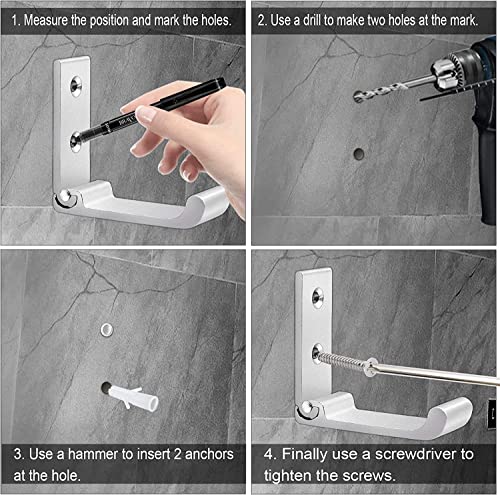 1. Measure the position and mark the holes.

2. Use a drill to make two holes at the mark.

3. Use a hammer to insert 2 anchors at the hole.

4. Finally use a screwdriver to tighten the screws.