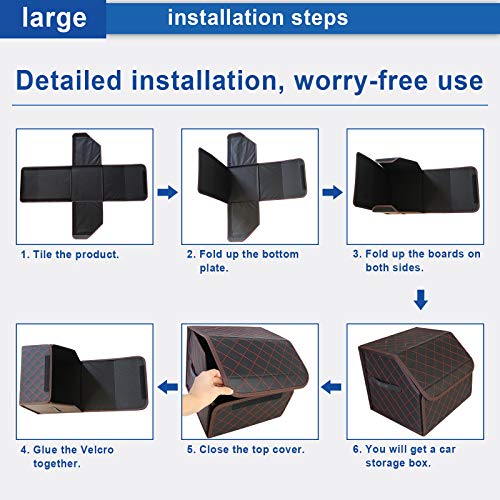 large

installation steps

Detailed installation, worry-free use

1. Tile the product.

2. Fold up the bottom plate.

3. Fold up the boards on both sides.

4. Glue the Velcro together.

5. Close the top cover.

6. You will get a car storage box.