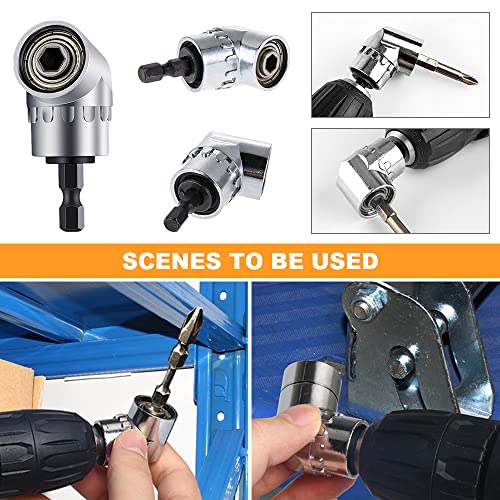 SCENES TO BE USED