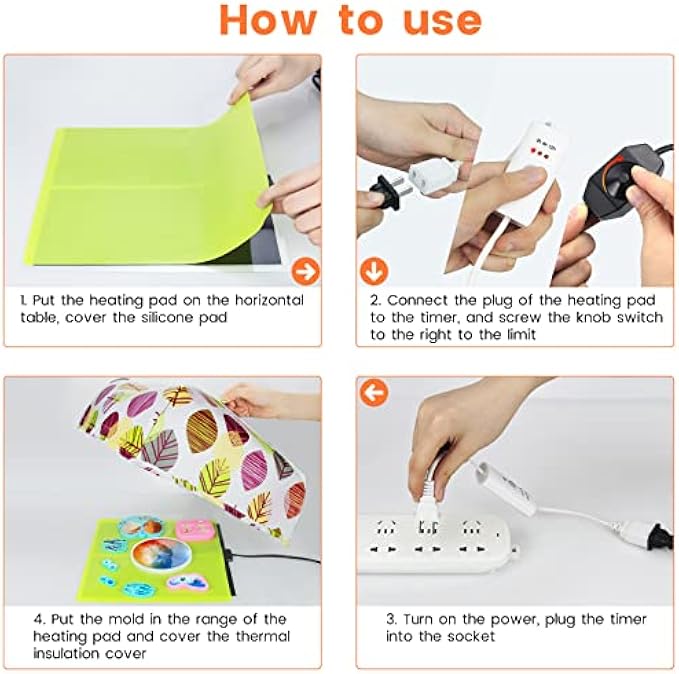 How to use

1. Put the heating pad on the horizontal table, cover the silicone pad

2. Connect the plug of the heating pad to the timer, and screw the knob switch to the right to the limit

4. Put the mold in the range of the heating pad and cover the thermal insulation cover

3. Turn on the power, plug the timer into the socket