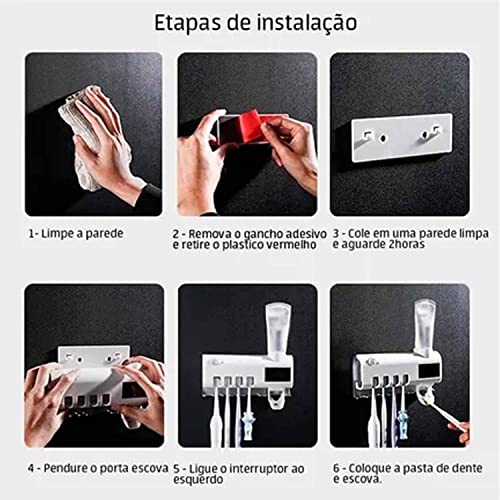 Etapas de instalação

1- Limpe a parede

2 - Remova o gancho adesivo e retire o plastico vermelho

3 - Cole em uma parede limpa e aguarde 2horas

4 - Pendure o porta escova

5 - Ligue o interruptor ao esquerdo

6 - Coloque a pasta de dente e escova.