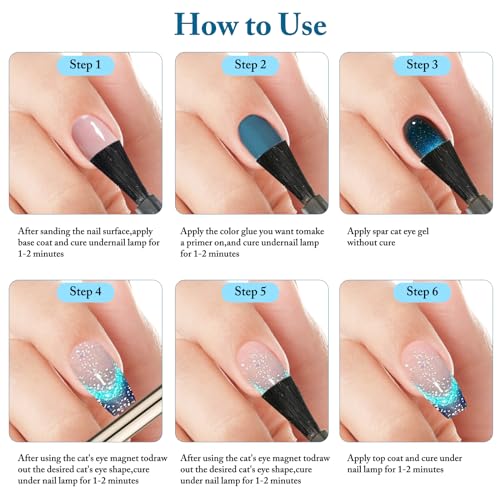 How to Use

Step 1

After sanding the nail surface,apply base coat and cure undernail lamp for 1-2 minutes

Step 2

Apply the color glue you want tomake a primer on,and cure undernail lamp for 1-2 minutes

Step 3

Apply spar cat eye gel without cure

Step 4

After using the cat's eye magnet todraw out the desired cat's eye shape,cure under nail lamp for 1-2 minutes

Step 5

After using the cat's eye magnet todraw out the desired cat's eye shape,cure under nail lamp for 1-2 minutes

Step 6

Apply top coat and cure under nail lamp for 1-2 minutes