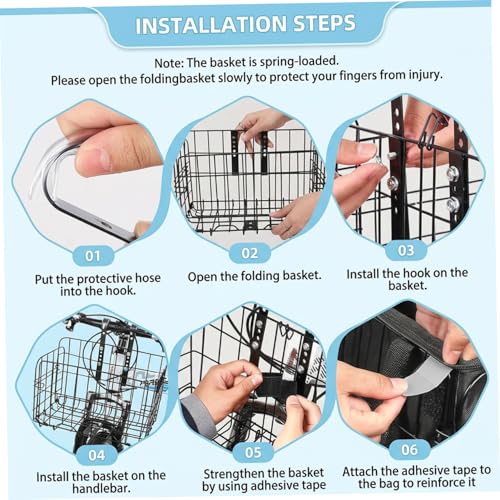 INSTALLATION STEPS

Note: The basket is spring-loaded.
Please open the foldingbasket slowly to protect your fingers from injury.

01

Put the protective hose into the hook.

02

Open the folding basket.

03

Install the hook on the basket.

04

Install the basket on the handlebar.

05

Strengthen the basket by using adhesive tape

06

Attach the adhesive tape to the bag to reinforce it