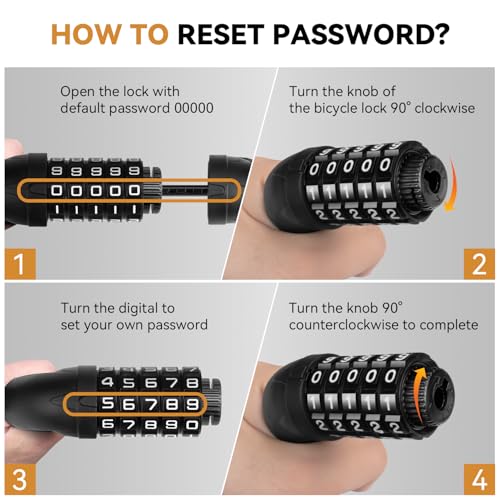 HOW TO RESET PASSWORD?

Open the lock with default password 00000

9 9 9 9 9
0 0 0 0 0
1 1 1 1 1

1

Turn the knob of the bicycle lock 90° clockwise

0 0 0 0 0
1 1 1 1 1
2 2 2 2 2

2

Turn the digital to set your own password

4 5 6 7 8
5 6 7 8 9
6 7 8 9 0

3

Turn the knob 90° counterclockwise to complete

0 0 0 0 0
1 1 1 1 1
2 2 2 2 2

4