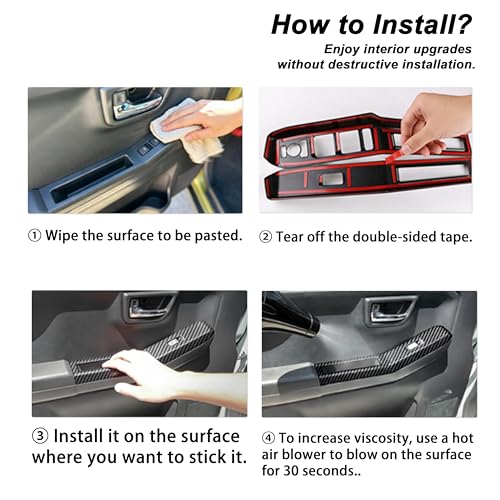 How to Install?
Enjoy interior upgrades without destructive installation.

① Wipe the surface to be pasted.

② Tear off the double-sided tape.

③ Install it on the surface where you want to stick it.

④ To increase viscosity, use a hot air blower to blow on the surface for 30 seconds..