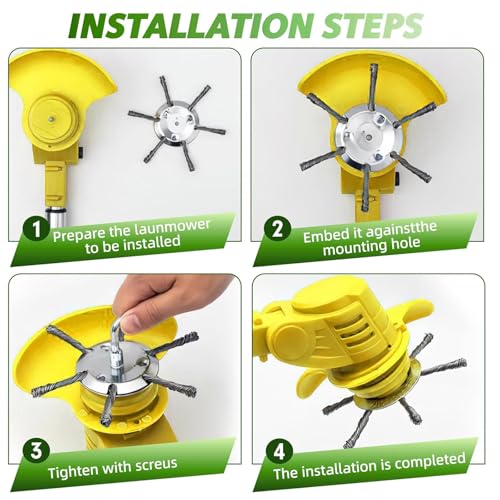 INSTALLATION STEPS

1 Prepare the launmower to be installed

2 Embed it againstthe mounting hole

3 Tighten with screus

4 The installation is completed