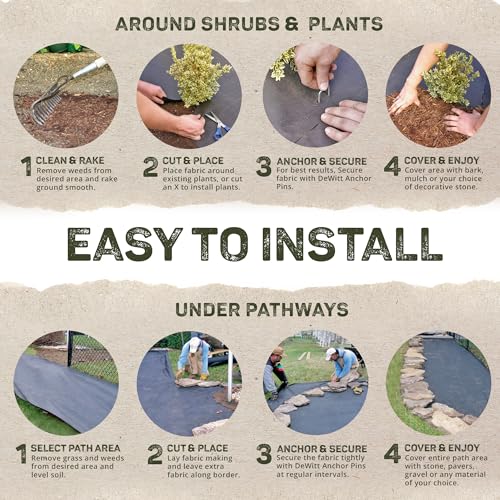 AROUND SHRUBS & PLANTS

1 CLEAN & RAKE
Remove weeds from desired area and rake ground smooth.

2 CUT & PLACE
Place fabric around existing plants, or cut an X to install plants.

3 ANCHOR & SECURE
For best results, Secure fabric with DeWitt Anchor Pins.

4 COVER & ENJOY
Cover area with bark, mulch or your choice of decorative stone.

EASY TO INSTALL

UNDER PATHWAYS

1 SELECT PATH AREA
Remove grass and weeds from desired area and level soil.

2 CUT & PLACE
Lay fabric making and leave extra fabric along border.

3 ANCHOR & SECURE
Secure the fabric tightly with DeWitt Anchor Pins at regular intervals.

4 COVER & ENJOY
Cover entire path area with stone, pavers, gravel or any material of your choice.