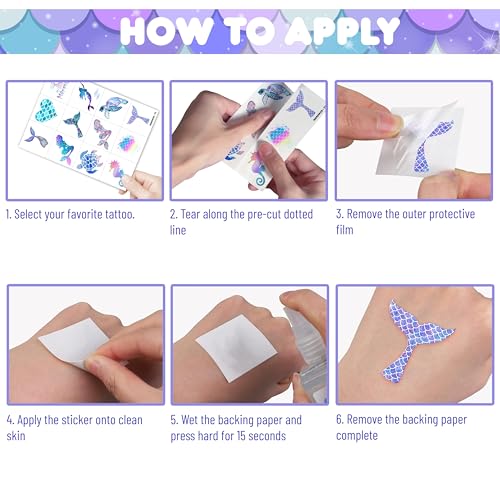 HOW TO APPLY

1. Select your favorite tattoo.

2. Tear along the pre-cut dotted line

3. Remove the outer protective film

4. Apply the sticker onto clean skin

5. Wet the backing paper and press hard for 15 seconds

6. Remove the backing paper complete