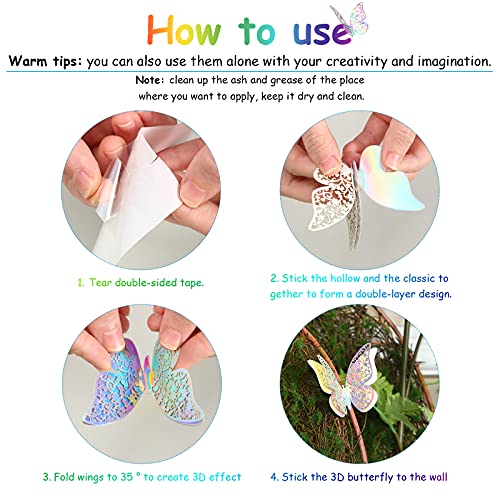 How to use

Warm tips: you can also use them alone with your creativity and imagination.

Note: clean up the ash and grease of the place where you want to apply, keep it dry and clean.

1. Tear double-sided tape.

2. Stick the hollow and the classic to gether to form a double-layer design.

3. Fold wings to 35 ° to create 3D effect

4. Stick the 3D butterfly to the wall