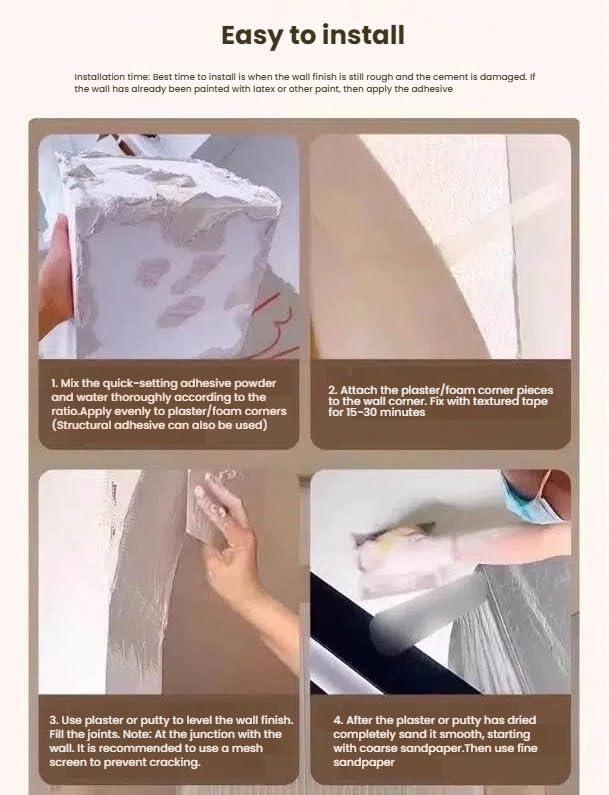 Easy to install

Installation time: Best time to install is when the wall finish is still rough and the cement is damaged. If the wall has already been painted with latex or other paint, then apply the adhesive

1. Mix the quick-setting adhesive powder and water thoroughly according to the ratio.Apply evenly to plaster/foam corners (Structural adhesive can also be used)

2. Attach the plaster/foam corner pieces to the wall corner. Fix with textured tape for 15-30 minutes

3. Use plaster or putty to level the wall finish. Fill the joints. Note: At the junction with the wall. It is recommended to use a mesh screen to prevent cracking.

4. After the plaster or putty has dried completely sand it smooth, starting with coarse sandpaper.Then use fine sandpaper