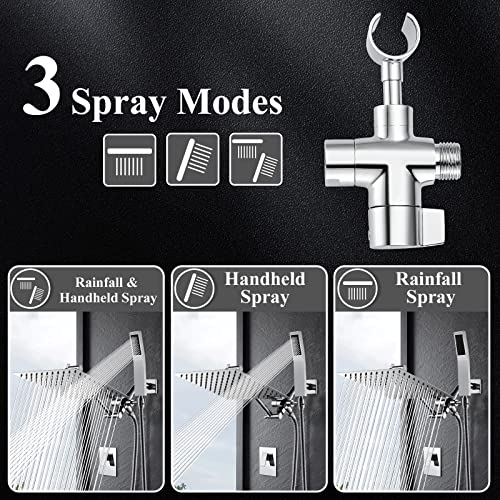 3 Spray Modes

Rainfall & Handheld Spray

Handheld Spray

Rainfall Spray