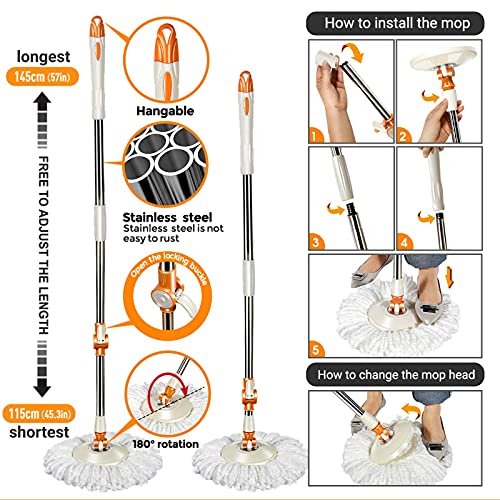 longest
145cm (57in)

FREE TO ADJUST THE LENGTH

115cm (45.3in)
shortest

Hangable

Stainless steel
Stainless steel is not easy to rust

Open the locking buckle

180° rotation

How to install the mop

1

2

3

4

5

How to change the mop head