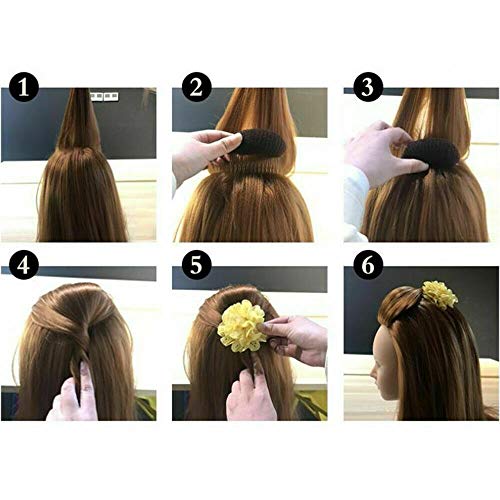 1

2

3

4

5

6