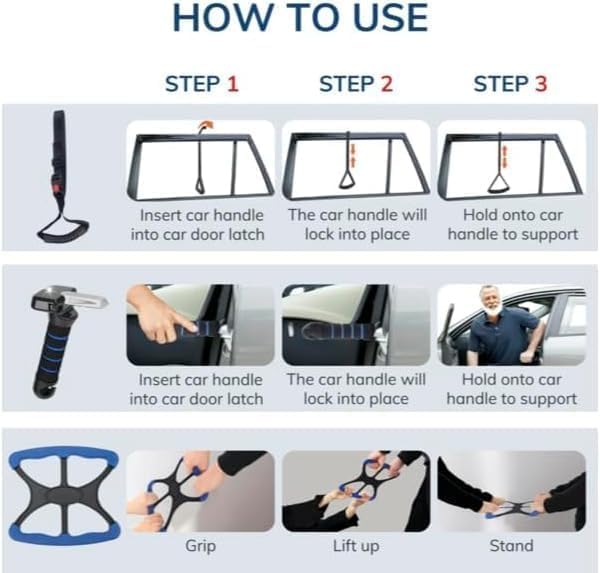 HOW TO USE

STEP 1

STEP 2

STEP 3

Insert car handle into car door latch

The car handle will lock into place

Hold onto car handle to support

Insert car handle into car door latch

The car handle will lock into place

Hold onto car handle to support

Grip

Lift up

Stand