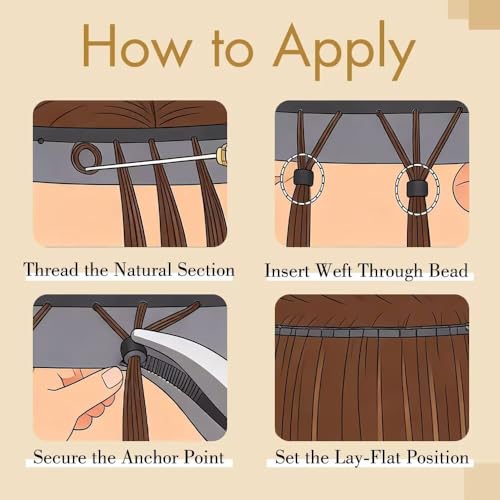 How to Apply

Thread the Natural Section

Insert Weft Through Bead

Secure the Anchor Point

Set the Lay-Flat Position