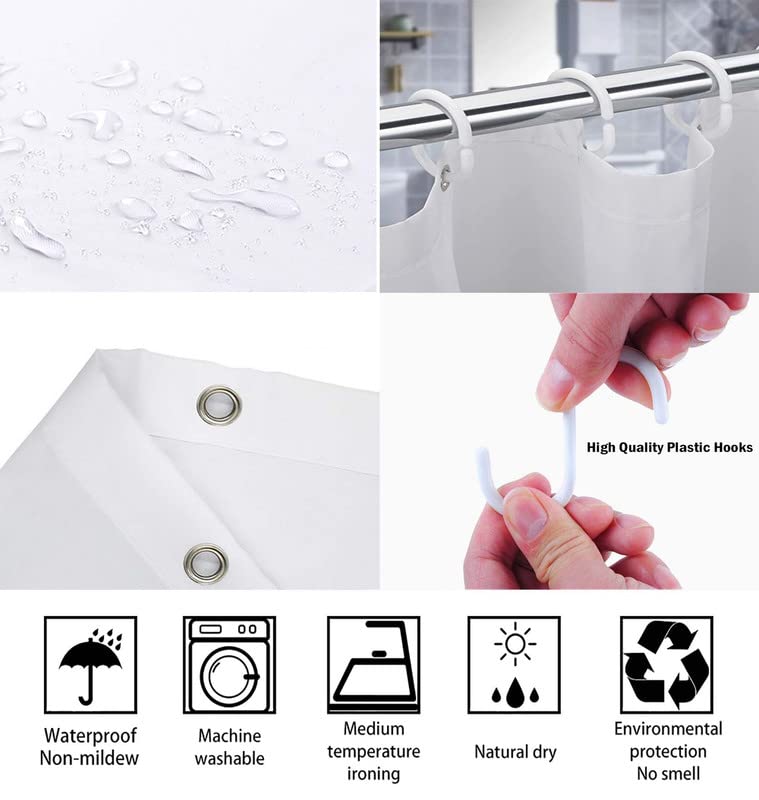 High Quality Plastic Hooks

Waterproof Non-mildew

Machine washable

Medium temperature ironing

Natural dry

Environmental protection No smell