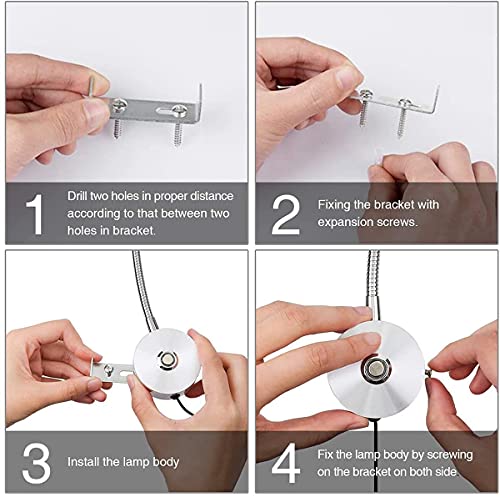 1 Drill two holes in proper distance according to that between two holes in bracket.

2 Fixing the bracket with expansion screws.

3 Install the lamp body

4 Fix the lamp body by screwing on the bracket on both side.