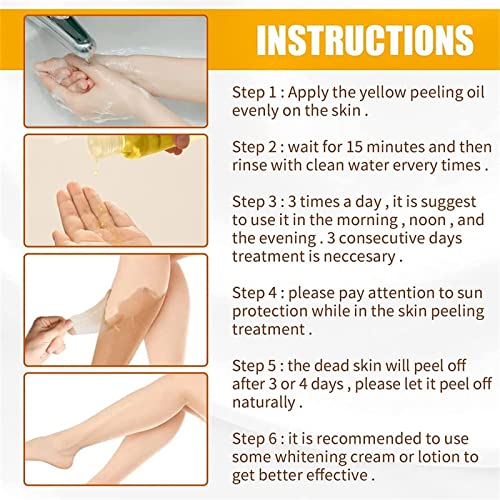 INSTRUCTIONS

Step 1 : Apply the yellow peeling oil evenly on the skin .

Step 2 : wait for 15 minutes and then rinse with clean water ervery times .

Step 3 : 3 times a day , it is suggest to use it in the morning , noon , and the evening . 3 consecutive days treatment is neccesary .

Step 4 : please pay attention to sun protection while in the skin peeling treatment .

Step 5 : the dead skin will peel off after 3 or 4 days , please let it peel off naturally .

Step 6 : it is recommended to use some whitening cream or lotion to get better effective .