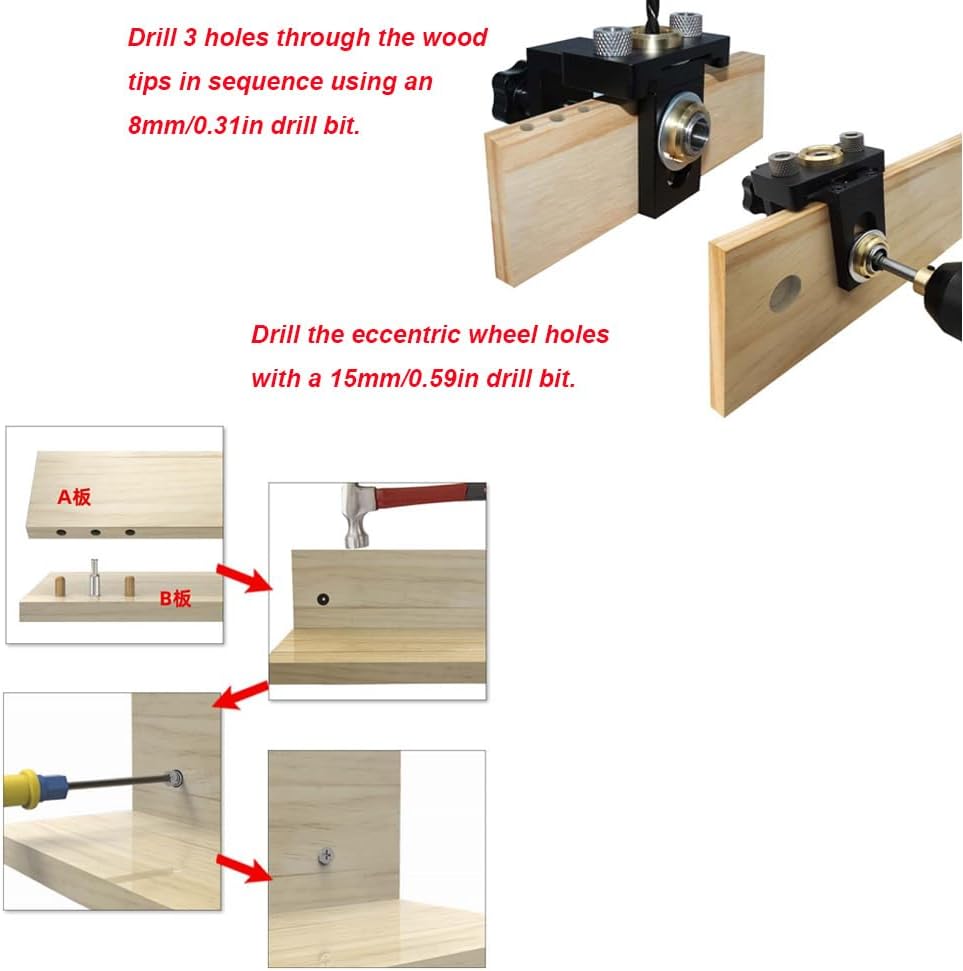 Drill 3 holes through the wood tips in sequence using an 8mm/0.31in drill bit.

Drill the eccentric wheel holes with a 15mm/0.59in drill bit.

A板

B板