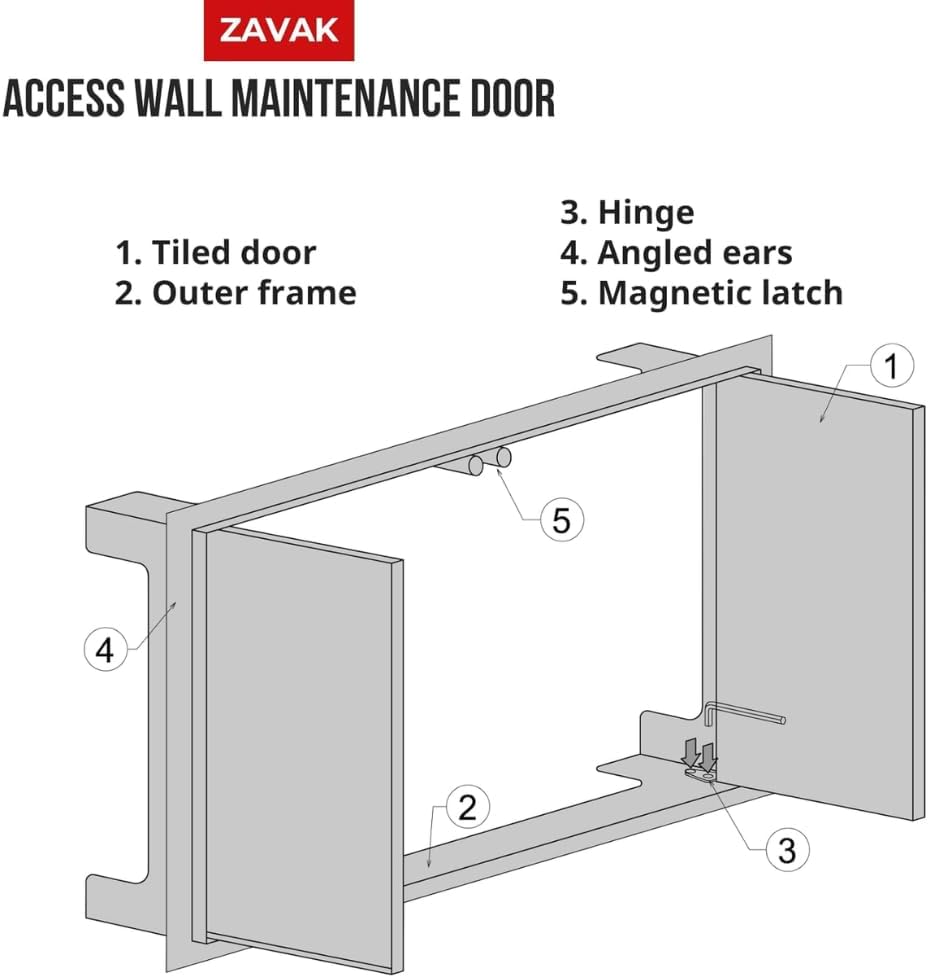 ZAVAK

ACCESS WALL MAINTENANCE DOOR

1. Tiled door
2. Outer frame

3. Hinge
4. Angled ears
5. Magnetic latch

1

5

4

2

3