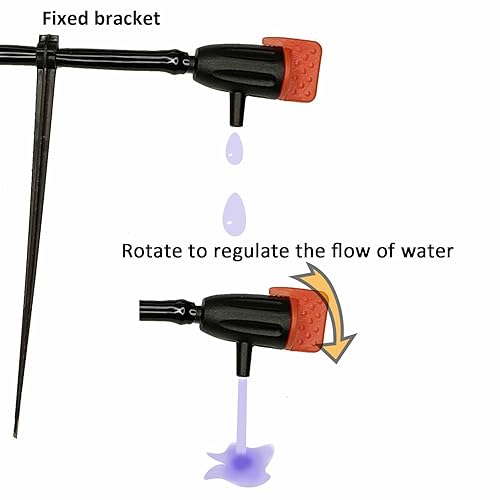 Fixed bracket

Rotate to regulate the flow of water