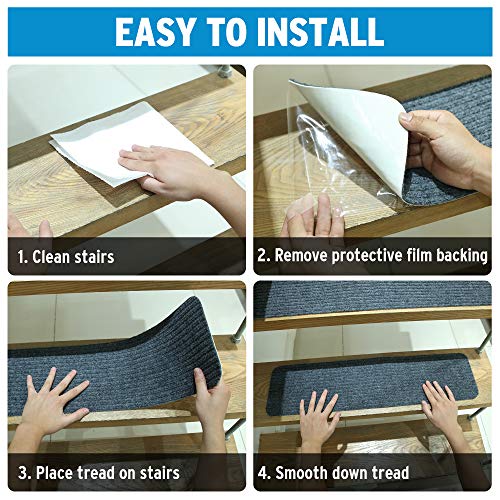 EASY TO INSTALL

1. Clean stairs

2. Remove protective film backing

3. Place tread on stairs

4. Smooth down tread