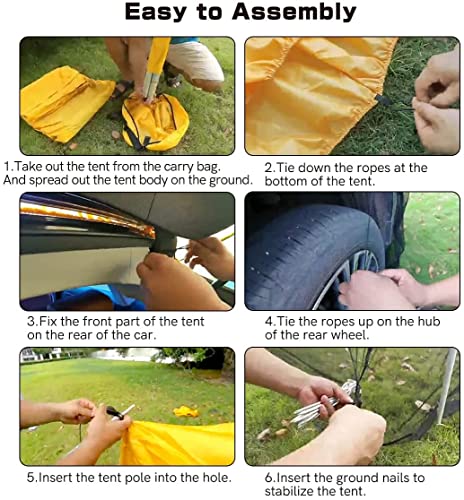 Easy to Assembly

1.Take out the tent from the carry bag. And spread out the tent body on the ground.

2.Tie down the ropes at the bottom of the tent.

3.Fix the front part of the tent on the rear of the car.

4.Tie the ropes up on the hub of the rear wheel.

5.Insert the tent pole into the hole.

6.Insert the ground nails to stabilize the tent.