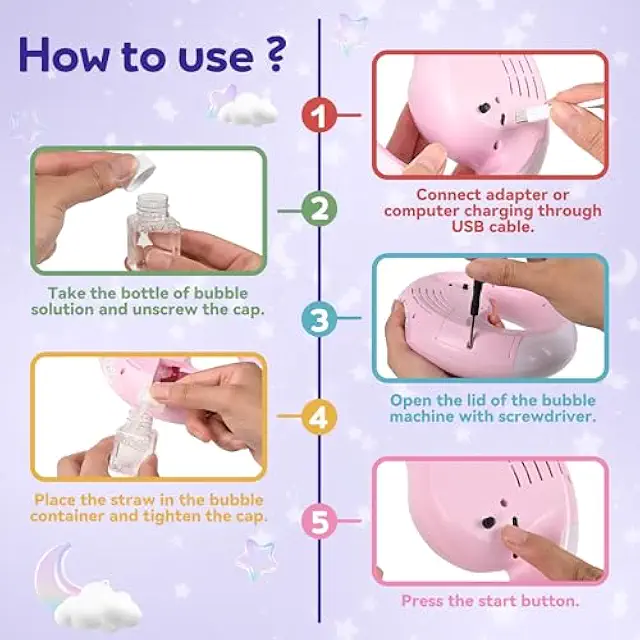 How to use ?

1

Connect adapter or computer charging through USB cable.

2

Take the bottle of bubble solution and unscrew the cap.

3

Open the lid of the bubble machine with screwdriver.

4

Place the straw in the bubble container and tighten the cap.

5

Press the start button.