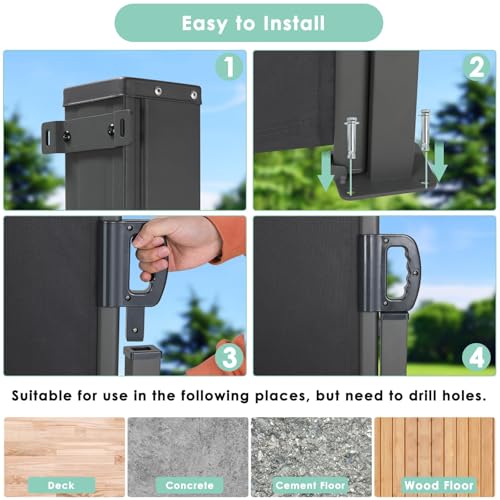 Easy to Install

1

2

3

4

Suitable for use in the following places, but need to drill holes.

Deck

Concrete

Cement Floor

Wood Floor