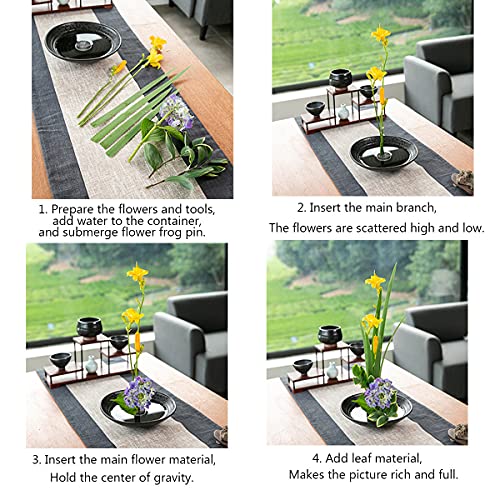 1. Prepare the flowers and tools, add water to the container, and submerge flower frog pin.

2. Insert the main branch, The flowers are scattered high and low.

3. Insert the main flower material, Hold the center of gravity.

4. Add leaf material, Makes the picture rich and full.