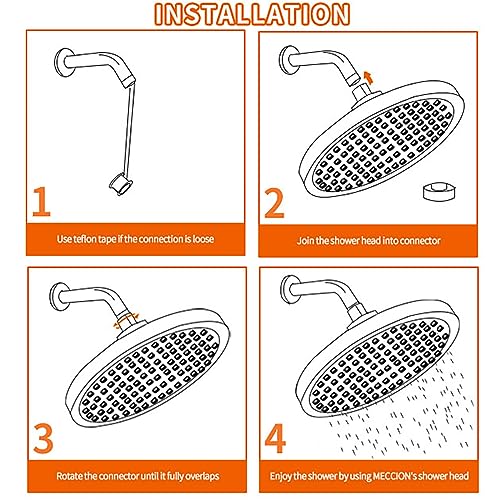 INSTALLATION

1

Use teflon tape if the connection is loose

2

Join the shower head into connector

3

Rotate the connector until it fully overlaps

4

Enjoy the shower by using MECCION's shower head