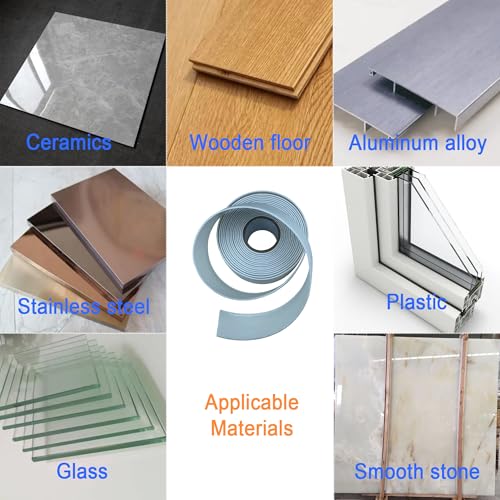 Ceramics

Wooden floor

Aluminum alloy

Stainless steel

Plastic

Glass

Applicable Materials

Smooth stone