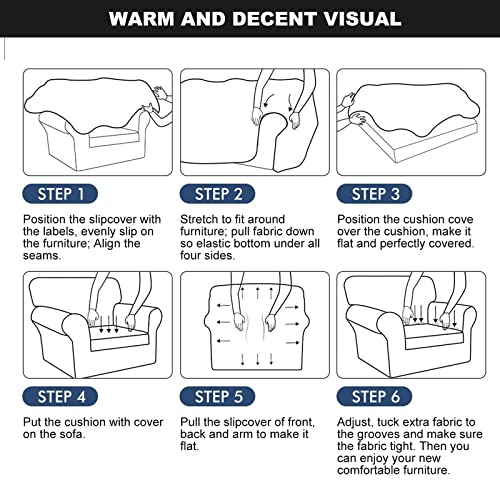 WARM AND DECENT VISUAL

STEP 1

Position the slipcover with the labels, evenly slip on the furniture; Align the seams.

STEP 2

Stretch to fit around furniture; pull fabric down so elastic bottom under all four sides.

STEP 3

Position the cushion cove over the cushion, make it flat and perfectly covered.

STEP 4

Put the cushion with cover on the sofa.

STEP 5

Pull the slipcover of front, back and arm to make it flat.

STEP 6

Adjust, tuck extra fabric to the grooves and make sure the fabric tight. Then you can enjoy your new comfortable furniture.