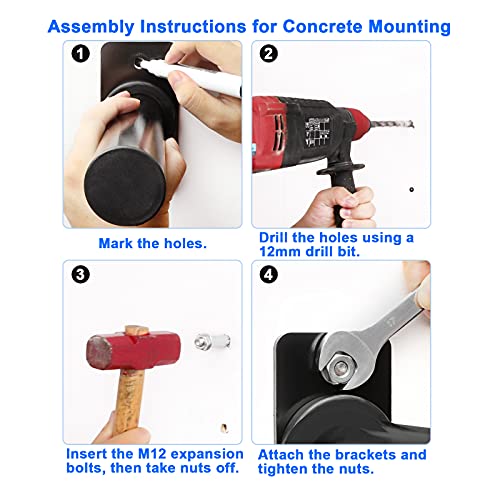 Assembly Instructions for Concrete Mounting

1

Mark the holes.

2

Drill the holes using a 12mm drill bit.

3

Insert the M12 expansion bolts, then take nuts off.

4

Attach the brackets and tighten the nuts.