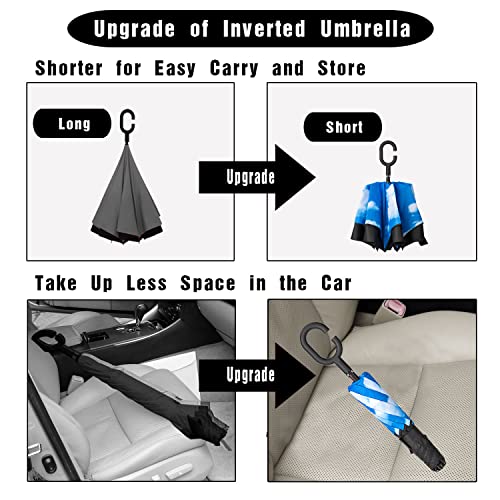 Upgrade of Inverted Umbrella

Shorter for Easy Carry and Store

Long

Upgrade

Short

Take Up Less Space in the Car

Upgrade