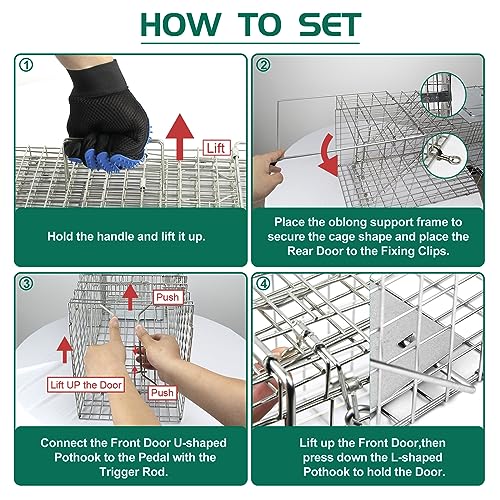 HOW TO SET

①

Lift

Hold the handle and lift it up.

②

Place the oblong support frame to secure the cage shape and place the Rear Door to the Fixing Clips.

③

Push

Lift UP the Door

Push

Connect the Front Door U-shaped Pothook to the Pedal with the Trigger Rod.

④

Lift up the Front Door,then press down the L-shaped Pothook to hold the Door.