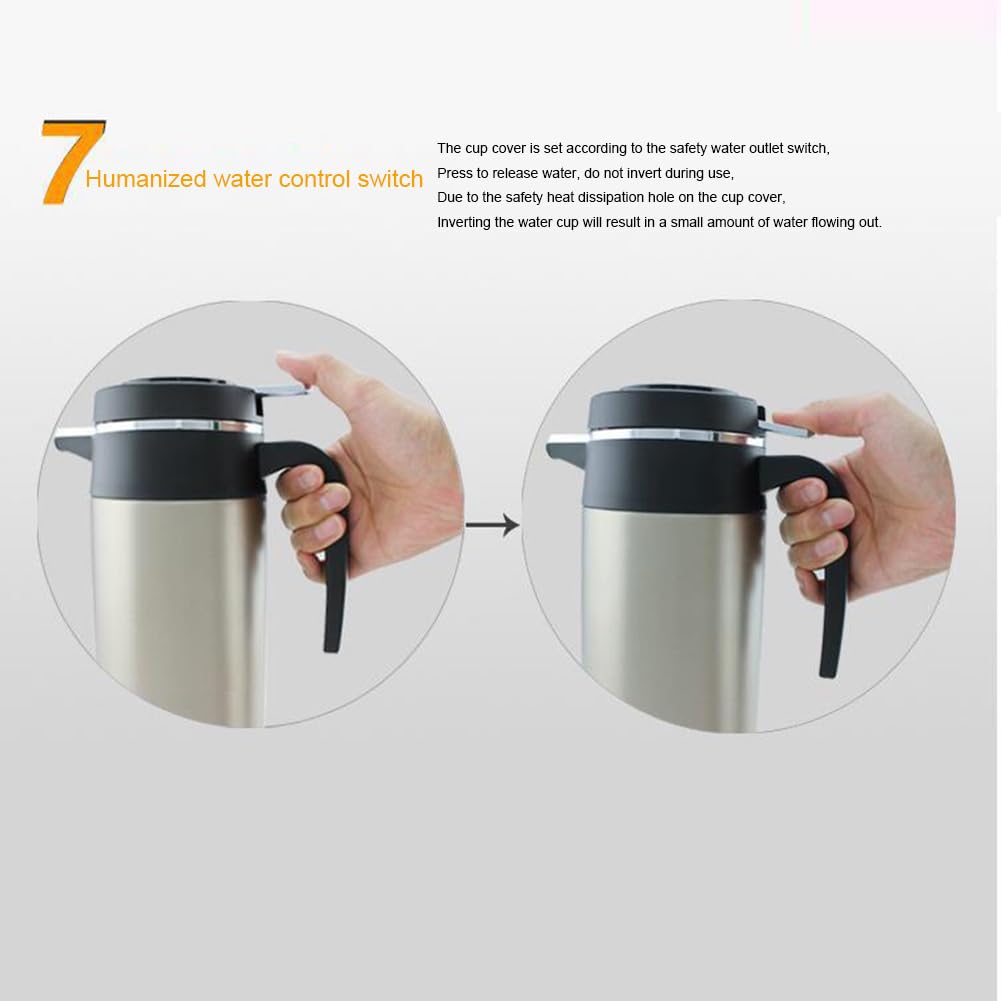 7 Humanized water control switch

The cup cover is set according to the safety water outlet switch,
Press to release water, do not invert during use,
Due to the safety heat dissipation hole on the cup cover,
Inverting the water cup will result in a small amount of water flowing out.