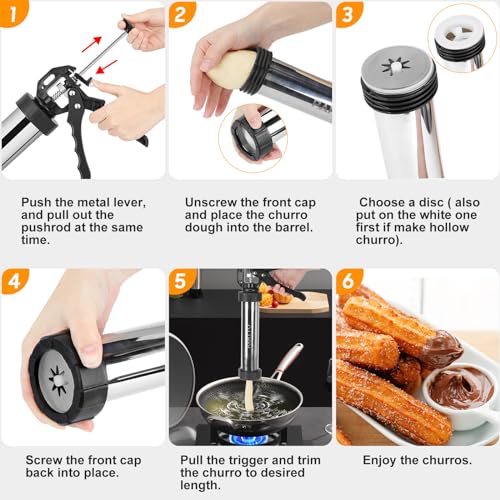 1

Push the metal lever, and pull out the pushrod at the same time.

2

Unscrew the front cap and place the churro dough into the barrel.

3

Choose a disc ( also put on the white one first if make hollow churro).

4

Screw the front cap back into place.

5

Pull the trigger and trim the churro to desired length.

6

Enjoy the churros.