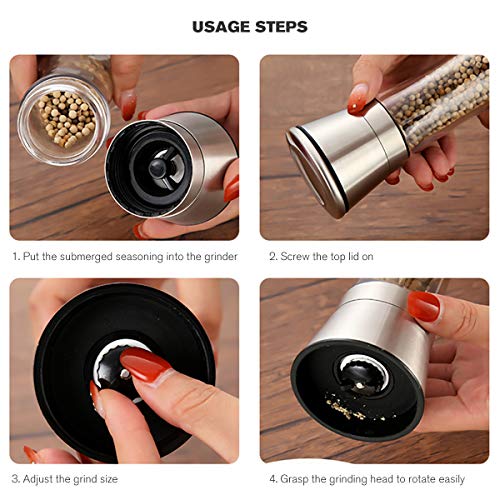 USAGE STEPS

1. Put the submerged seasoning into the grinder

2. Screw the top lid on

3. Adjust the grind size

4. Grasp the grinding head to rotate easily