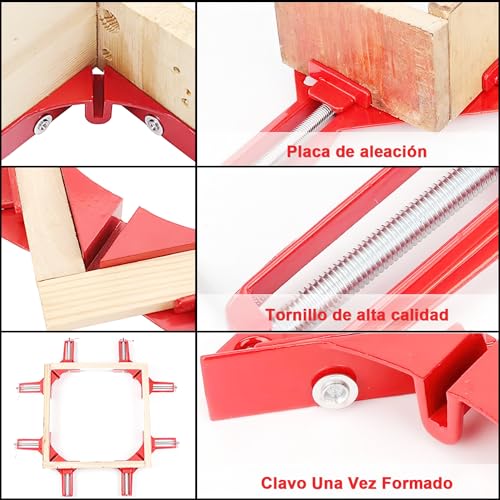 Placa de aleación

Tornillo de alta calidad

Clavo Una Vez Formado