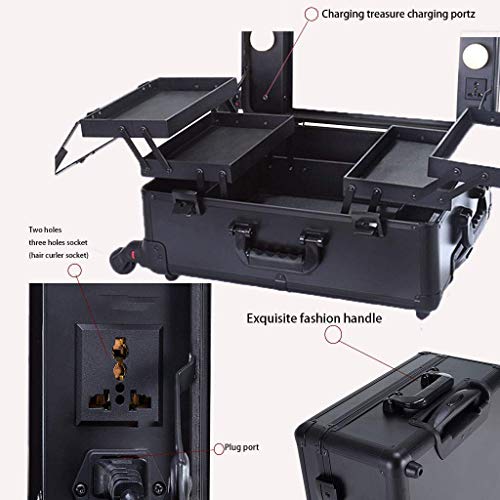 Charging treasure charging portz

Two holes
three holes socket
(hair curler socket)

Exquisite fashion handle

Plug port