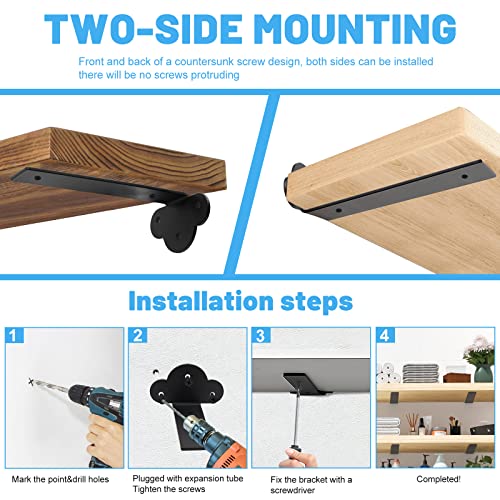 TWO-SIDE MOUNTING

Front and back of a countersunk screw design, both sides can be installed there will be no screws protruding

Installation steps

1

Mark the point&drill holes

2

Plugged with expansion tube
Tighten the screws

3

Fix the bracket with a screwdriver

4

Completed!