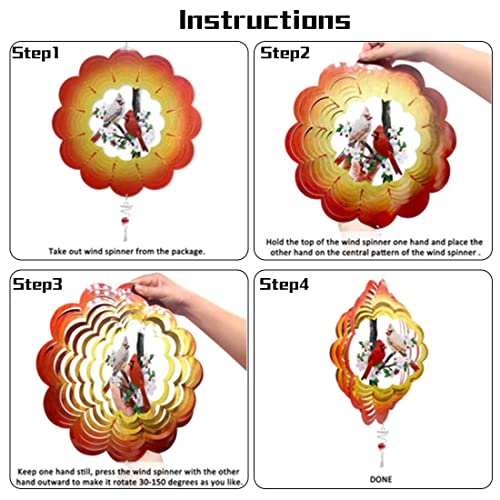 Instructions

Step1

Take out wind spinner from the package.

Step2

Hold the top of the wind spinner one hand and place the other hand on the central pattern of the wind spinner .

Step3

Keep one hand still, press the wind spinner with the other hand outward to make it rotate 30-150 degrees as you like.

Step4

DONE