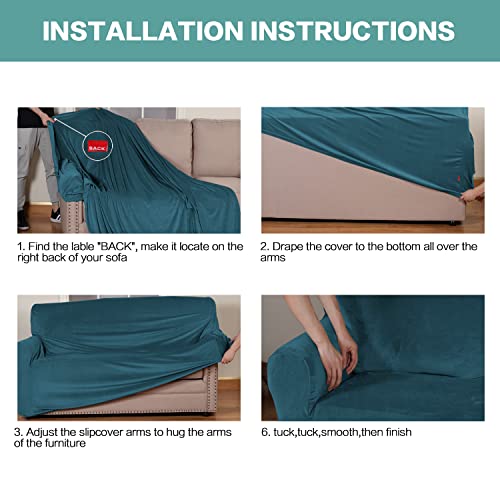 INSTALLATION INSTRUCTIONS

BACK

1. Find the lable "BACK", make it locate on the right back of your sofa

2. Drape the cover to the bottom all over the arms

3. Adjust the slipcover arms to hug the arms of the furniture

6. tuck,tuck,smooth,then finish