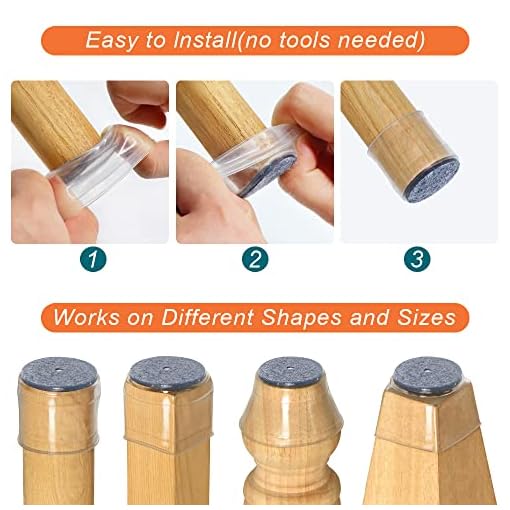 Easy to Install(no tools needed)

1

2

3

Works on Different Shapes and Sizes