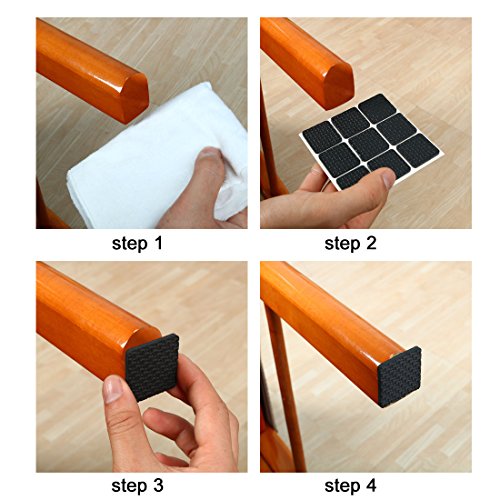 step 1

step 2

step 3

step 4