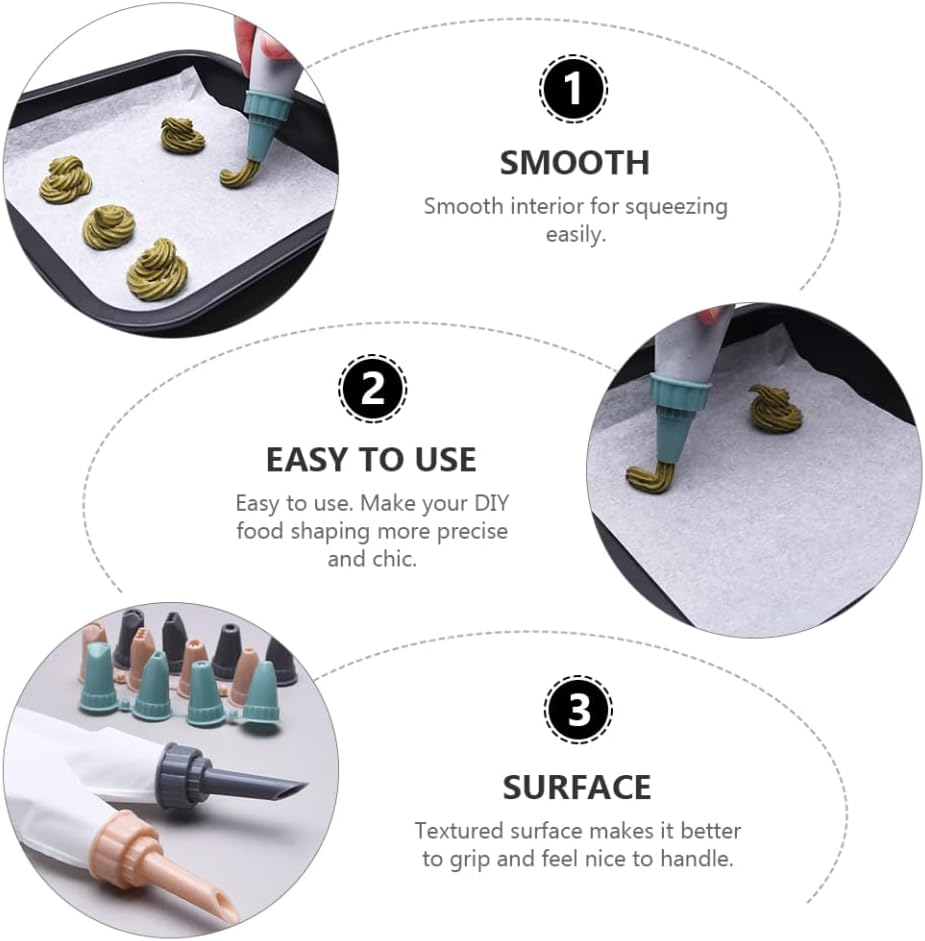 1

SMOOTH

Smooth interior for squeezing easily.

2

EASY TO USE

Easy to use. Make your DIY food shaping more precise and chic.

3

SURFACE

Textured surface makes it better to grip and feel nice to handle.